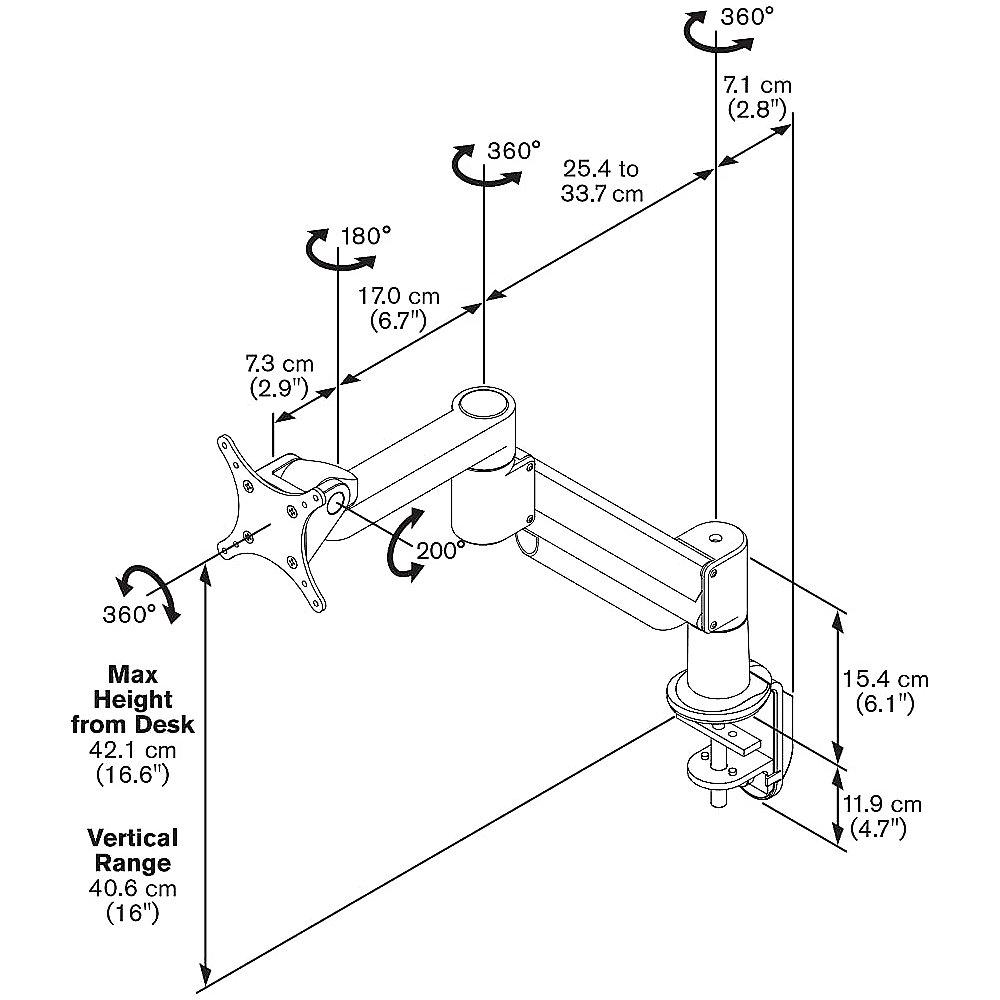 360°

7.1 cm
(2.8")

360°

25.4 to
33.7 cm

180°

17.0 cm
(6.7")

7.3 cm
(2.9")

200°

360°

Max
Height
from Desk
42.1 cm
(16.6")

Vertical
Range
40.6 cm
(16")

15.4 cm
(6.1")

11.9 cm
(4.7")